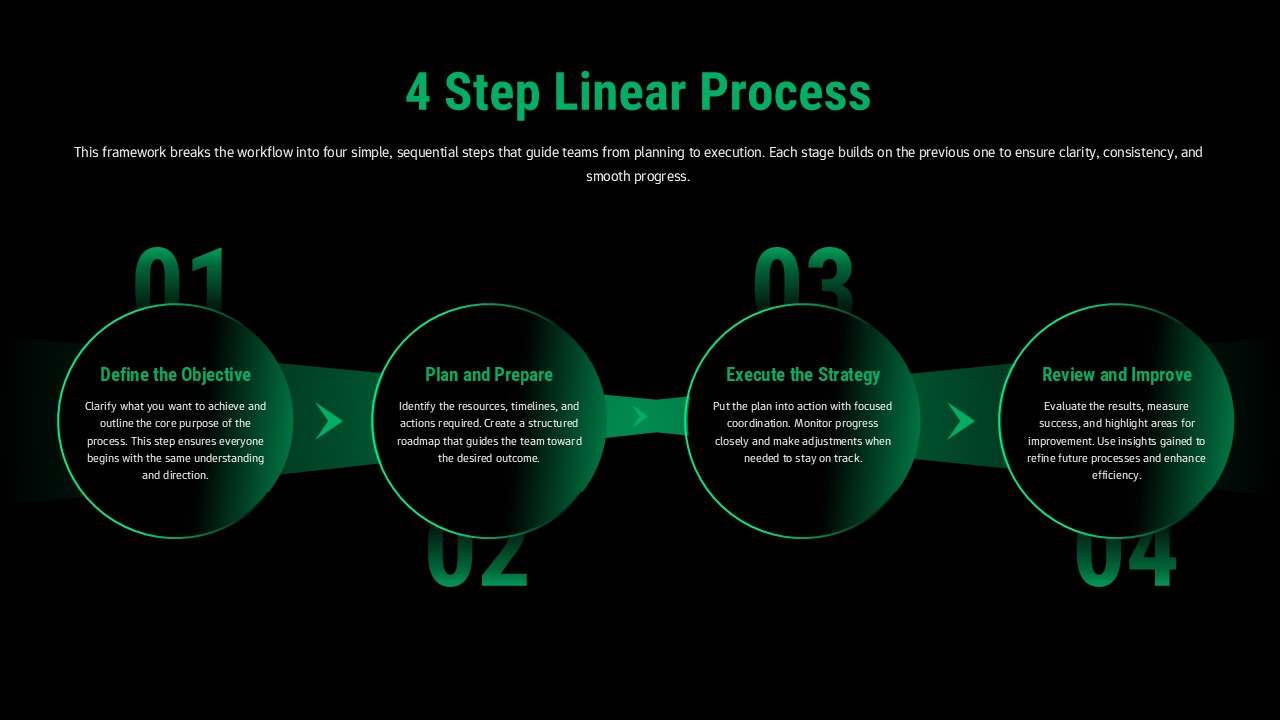 4 Step Linear Process

This framework breaks the workflow into four simple, sequential steps that guide teams from planning to execution. Each stage builds on the previous one to ensure clarity, consistency, and smooth progress.

01

Define the Objective

Clarify what you want to achieve and outline the core purpose of the process. This step ensures everyone begins with the same understanding and direction.

02

Plan and Prepare

Identify the resources, timelines, and actions required. Create a structured roadmap that guides the team toward the desired outcome.

03

Execute the Strategy

Put the plan into action with focused coordination. Monitor progress closely and make adjustments when needed to stay on track.

04

Review and Improve

Evaluate the results, measure success, and highlight areas for improvement. Use insights gained to refine future processes and enhance efficiency.