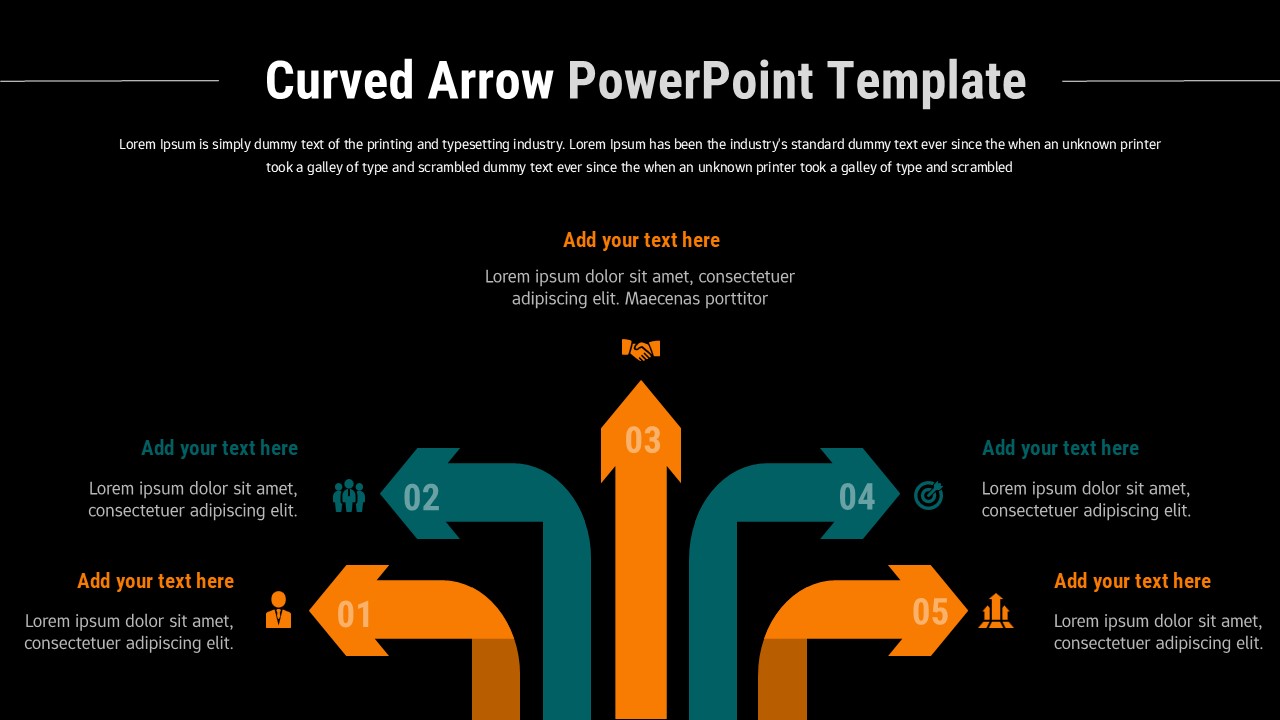 Curved Arrow PowerPoint Template

Lorem Ipsum is simply dummy text of the printing and typesetting industry. Lorem Ipsum has been the industry's standard dummy text ever since the when an unknown printer took a galley of type and scrambled dummy text ever since the when an unknown printer took a galley of type and scrambled

Add your text here

Lorem ipsum dolor sit amet, consectetuer adipiscing elit. Maecenas porttitor

03

Add your text here

Lorem ipsum dolor sit amet, consectetuer adipiscing elit.

02

04

Add your text here

Lorem ipsum dolor sit amet, consectetuer adipiscing elit.

Add your text here

Lorem ipsum dolor sit amet, consectetuer adipiscing elit.

01

05

Add your text here

Lorem ipsum dolor sit amet, consectetuer adipiscing elit.