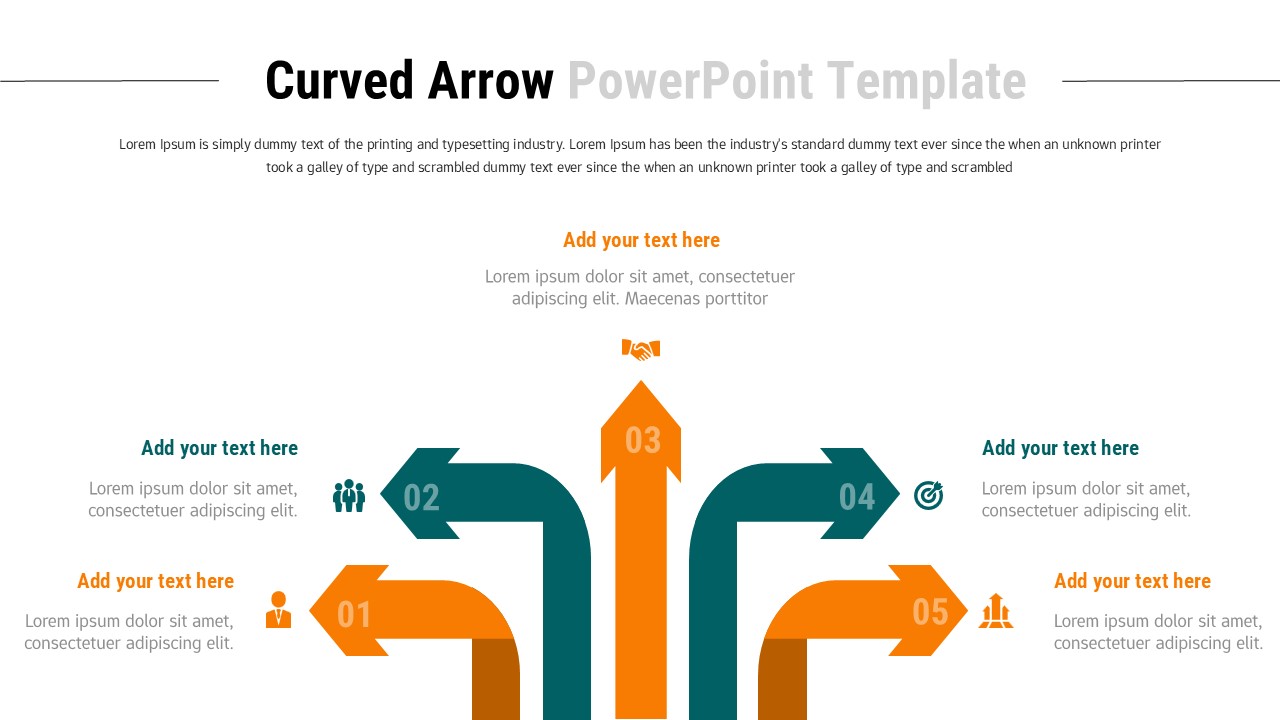 Curved Arrow PowerPoint Template

Lorem Ipsum is simply dummy text of the printing and typesetting industry. Lorem Ipsum has been the industry's standard dummy text ever since the when an unknown printer took a galley of type and scrambled dummy text ever since the when an unknown printer took a galley of type and scrambled

Add your text here

Lorem ipsum dolor sit amet, consectetuer adipiscing elit. Maecenas porttitor

03

Add your text here

Lorem ipsum dolor sit amet, consectetuer adipiscing elit.

02

Add your text here

Lorem ipsum dolor sit amet, consectetuer adipiscing elit.

01

04

Add your text here

Lorem ipsum dolor sit amet, consectetuer adipiscing elit.

05

Add your text here

Lorem ipsum dolor sit amet, consectetuer adipiscing elit.