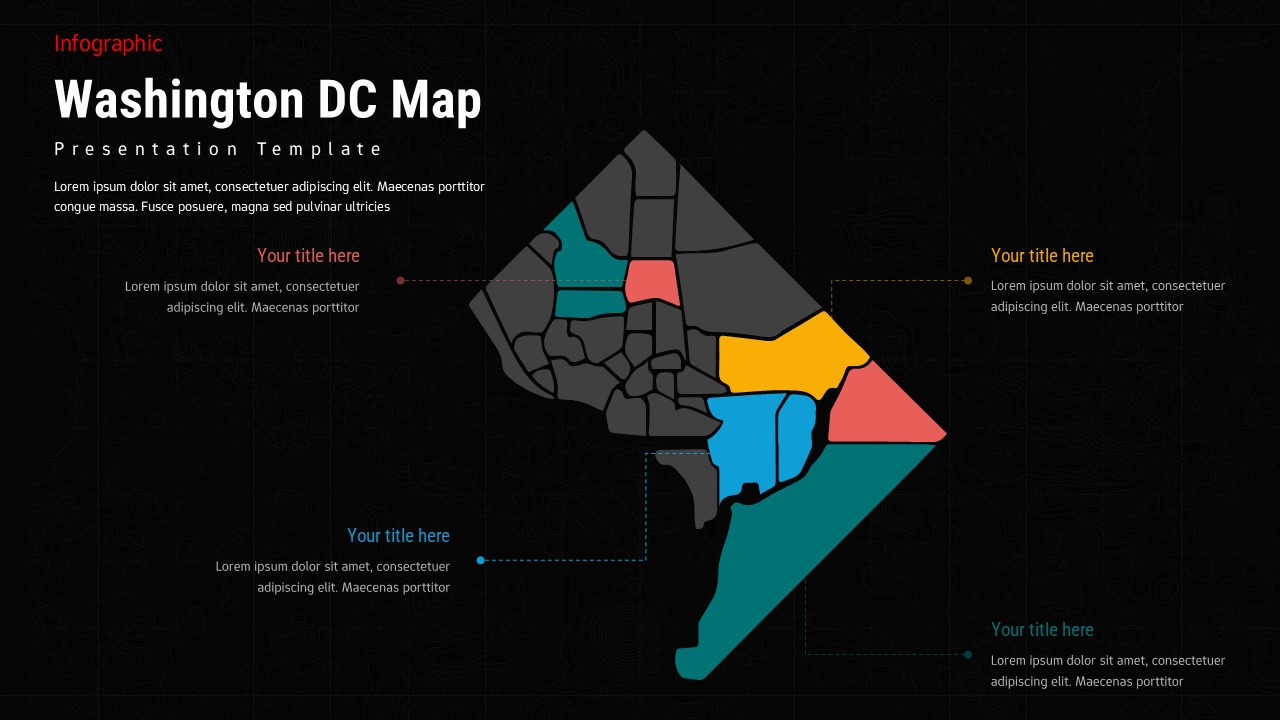 Infographic

Washington DC Map

Presentation Template

Lorem ipsum dolor sit amet, consectetuer adipiscing elit. Maecenas porttitor congue massa. Fusce posuere, magna sed pulvinar ultricies

Your title here

Lorem ipsum dolor sit amet, consectetuer adipiscing elit. Maecenas porttitor

Your title here

Lorem ipsum dolor sit amet, consectetuer adipiscing elit. Maecenas porttitor

Your title here

Lorem ipsum dolor sit amet, consectetuer adipiscing elit. Maecenas porttitor

Your title here

Lorem ipsum dolor sit amet, consectetuer adipiscing elit. Maecenas porttitor