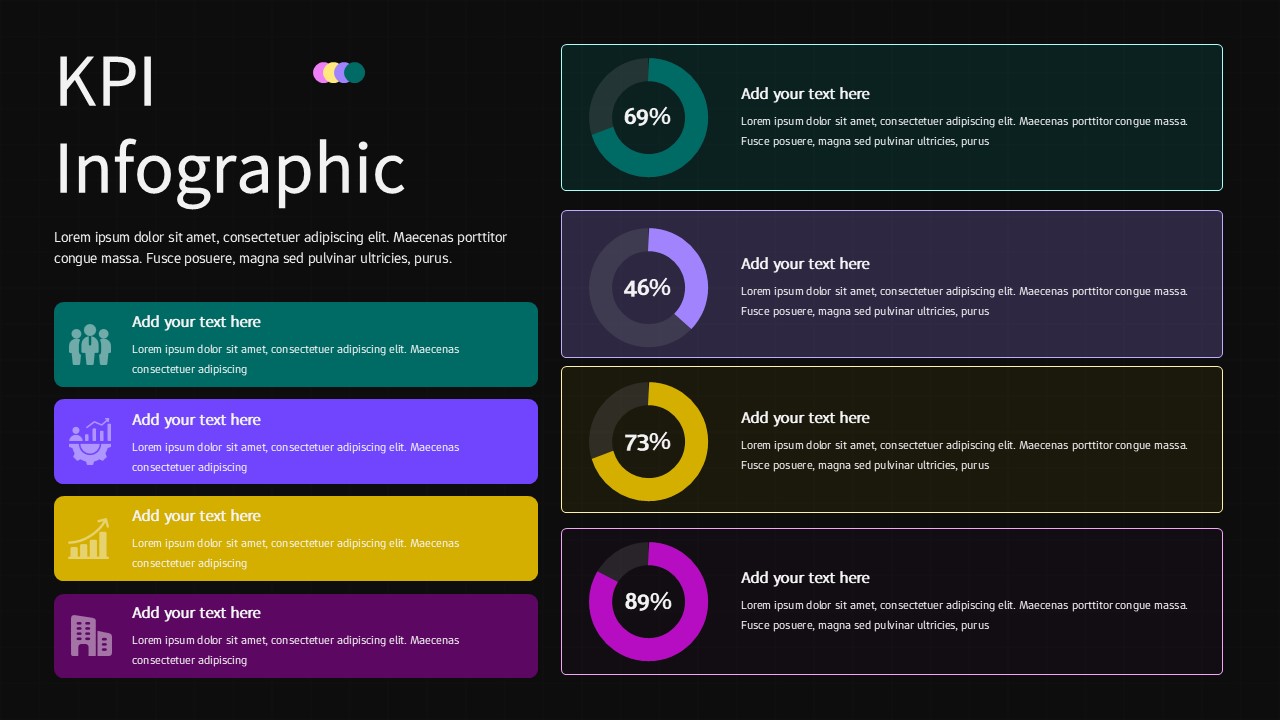 KPI Infographic

Lorem ipsum dolor sit amet, consectetuer adipiscing elit. Maecenas porttitor congue massa. Fusce posuere, magna sed pulvinar ultricies, purus.

Add your text here
Lorem ipsum dolor sit amet, consectetuer adipiscing elit. Maecenas consectetuer adipiscing

Add your text here
Lorem ipsum dolor sit amet, consectetuer adipiscing elit. Maecenas consectetuer adipiscing

Add your text here
Lorem ipsum dolor sit amet, consectetuer adipiscing elit. Maecenas consectetuer adipiscing

Add your text here
Lorem ipsum dolor sit amet, consectetuer adipiscing elit. Maecenas consectetuer adipiscing

69%
Add your text here
Lorem ipsum dolor sit amet, consectetuer adipiscing elit. Maecenas porttitor congue massa. Fusce posuere, magna sed pulvinar ultricies, purus

46%
Add your text here
Lorem ipsum dolor sit amet, consectetuer adipiscing elit. Maecenas porttitor congue massa. Fusce posuere, magna sed pulvinar ultricies, purus

73%
Add your text here
Lorem ipsum dolor sit amet, consectetuer adipiscing elit. Maecenas porttitor congue massa. Fusce posuere, magna sed pulvinar ultricies, purus

89%
Add your text here
Lorem ipsum dolor sit amet, consectetuer adipiscing elit. Maecenas porttitor congue massa. Fusce posuere, magna sed pulvinar ultricies, purus