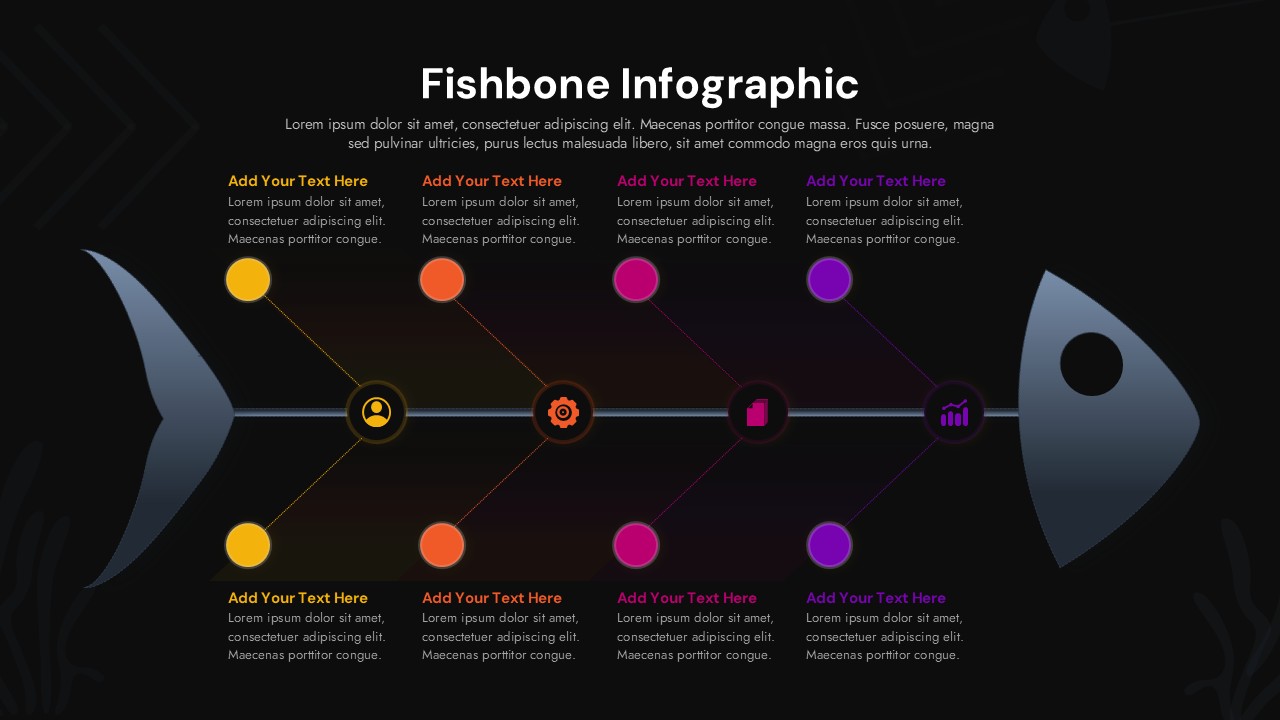 Fishbone Infographic

Lorem ipsum dolor sit amet, consectetuer adipiscing elit. Maecenas porttitor congue massa. Fusce posuere, magna sed pulvinar ultricies, purus lectus malesuada libero, sit amet commodo magna eros quis urna.

Add Your Text Here
Lorem ipsum dolor sit amet, consectetuer adipiscing elit. Maecenas porttitor congue.

Add Your Text Here
Lorem ipsum dolor sit amet, consectetuer adipiscing elit. Maecenas porttitor congue.

Add Your Text Here
Lorem ipsum dolor sit amet, consectetuer adipiscing elit. Maecenas porttitor congue.

Add Your Text Here
Lorem ipsum dolor sit amet, consectetuer adipiscing elit. Maecenas porttitor congue.

Add Your Text Here
Lorem ipsum dolor sit amet, consectetuer adipiscing elit. Maecenas porttitor congue.

Add Your Text Here
Lorem ipsum dolor sit amet, consectetuer adipiscing elit. Maecenas porttitor congue.

Add Your Text Here
Lorem ipsum dolor sit amet, consectetuer adipiscing elit. Maecenas porttitor congue.

Add Your Text Here
Lorem ipsum dolor sit amet, consectetuer adipiscing elit. Maecenas porttitor congue.