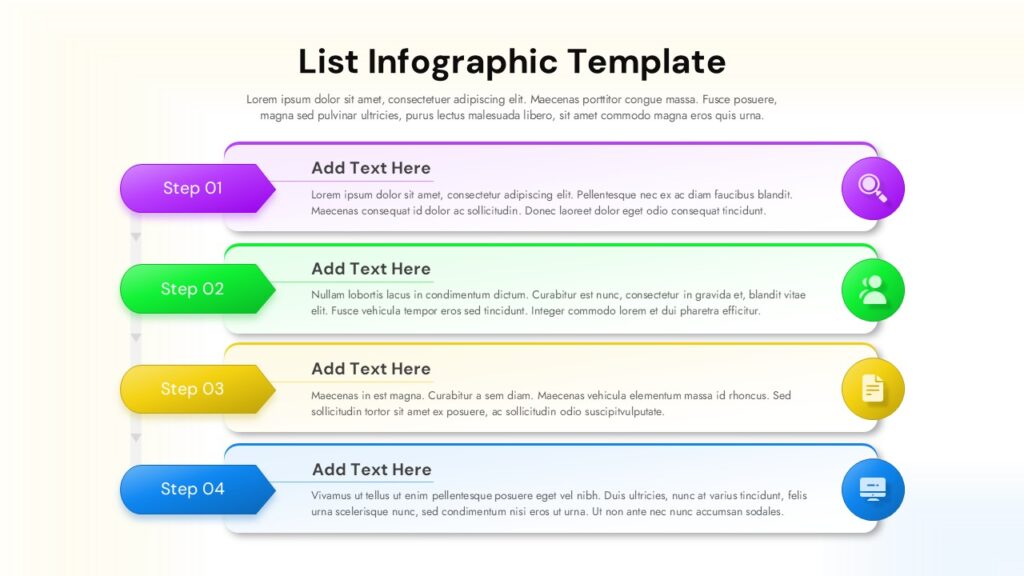 List Infographic Template

Lorem ipsum dolor sit amet, consectetuer adipiscing elit. Maecenas porttitor congue massa. Fusce posuere, magna sed pulvinar ultricies, purus lectus malesuada libero, sit amet commodo magna eros quis urna.

Step 01

Add Text Here

Lorem ipsum dolor sit amet, consectetur adipiscing elit. Pellentesque nec ex ac diam faucibus blandit. Maecenas consequat id dolor ac sollicitudin. Donec laoreet dolor eget odio consequat tincidunt.

Step 02

Add Text Here

Nullam lobortis lacus in condimentum dictum. Curabitur est nunc, consectetur in gravida et, blandit vitae elit. Fusce vehicula tempor eros sed tincidunt. Integer commodo lorem et dui pharetra efficitur.

Step 03

Add Text Here

Maecenas in est magna. Curabitur a sem diam. Maecenas vehicula elementum massa id rhoncus. Sed sollicitudin tortor sit amet ex posuere, ac sollicitudin odio suscipitvulputate.

Step 04

Add Text Here

Vivamus ut tellus ut enim pellentesque posuere eget vel nibh. Duis ultricies, nunc at varius tincidunt, felis urna scelerisque nunc, sed condimentum nisi eros ut urna. Ut non ante nec nunc accumsan sodales.